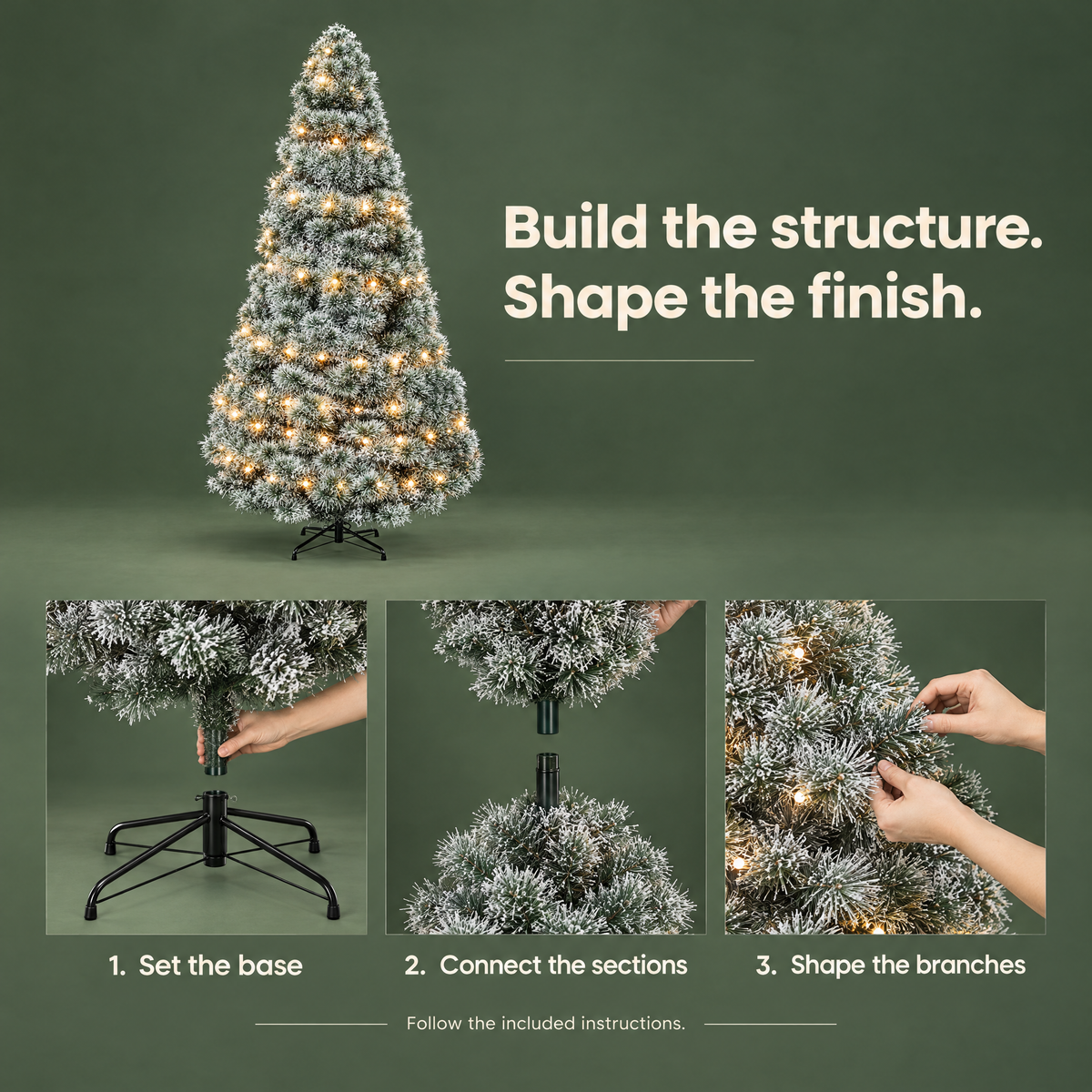 Build the structure.
Shape the finish.

1. Set the base

2. Connect the sections

3. Shape the branches

Follow the included instructions.